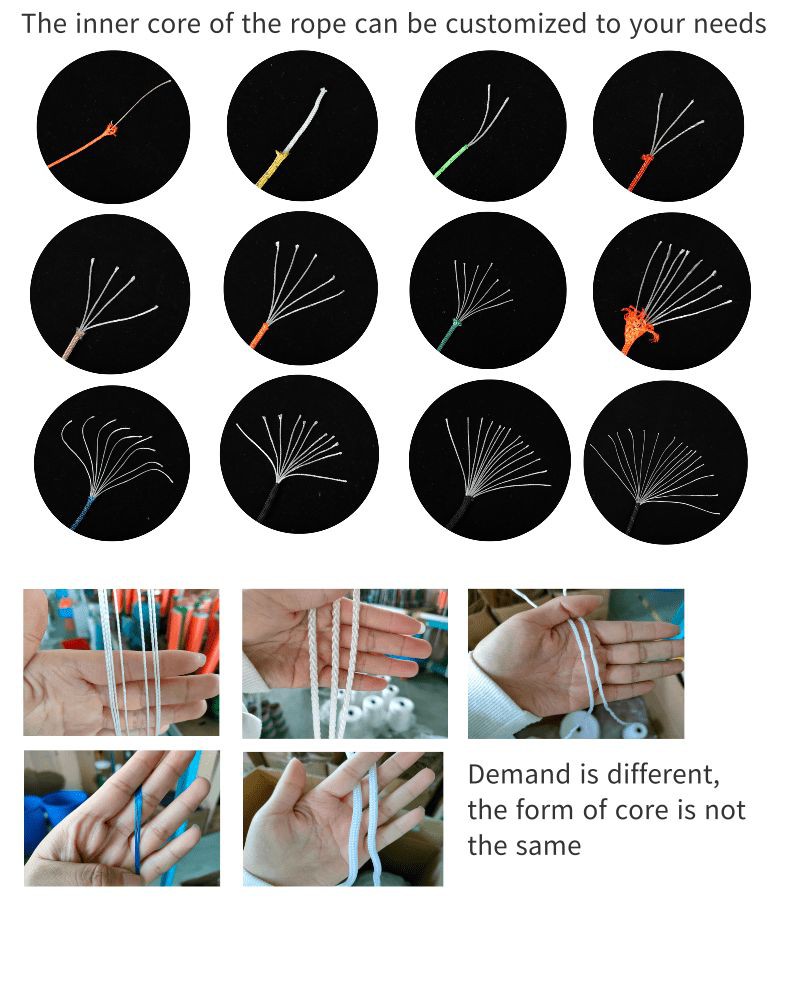 The inner core of the rope can be customized to your needs

Demand is different, the form of core is not the same